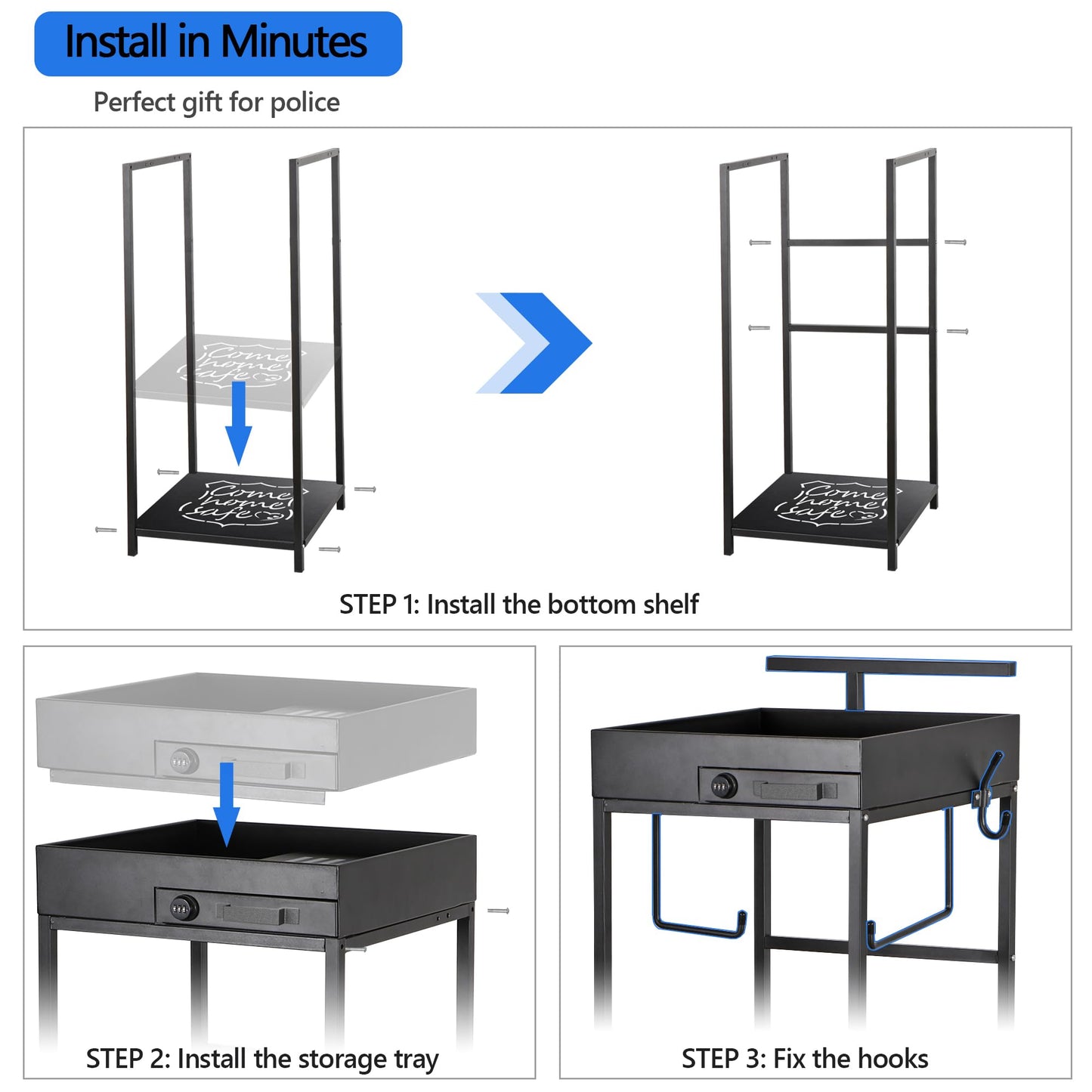 Install in Minutes

Perfect gift for police

Come home safe

Come home safe

Come home safe

STEP 1: Install the bottom shelf

STEP 2: Install the storage tray

STEP 3: Fix the hooks